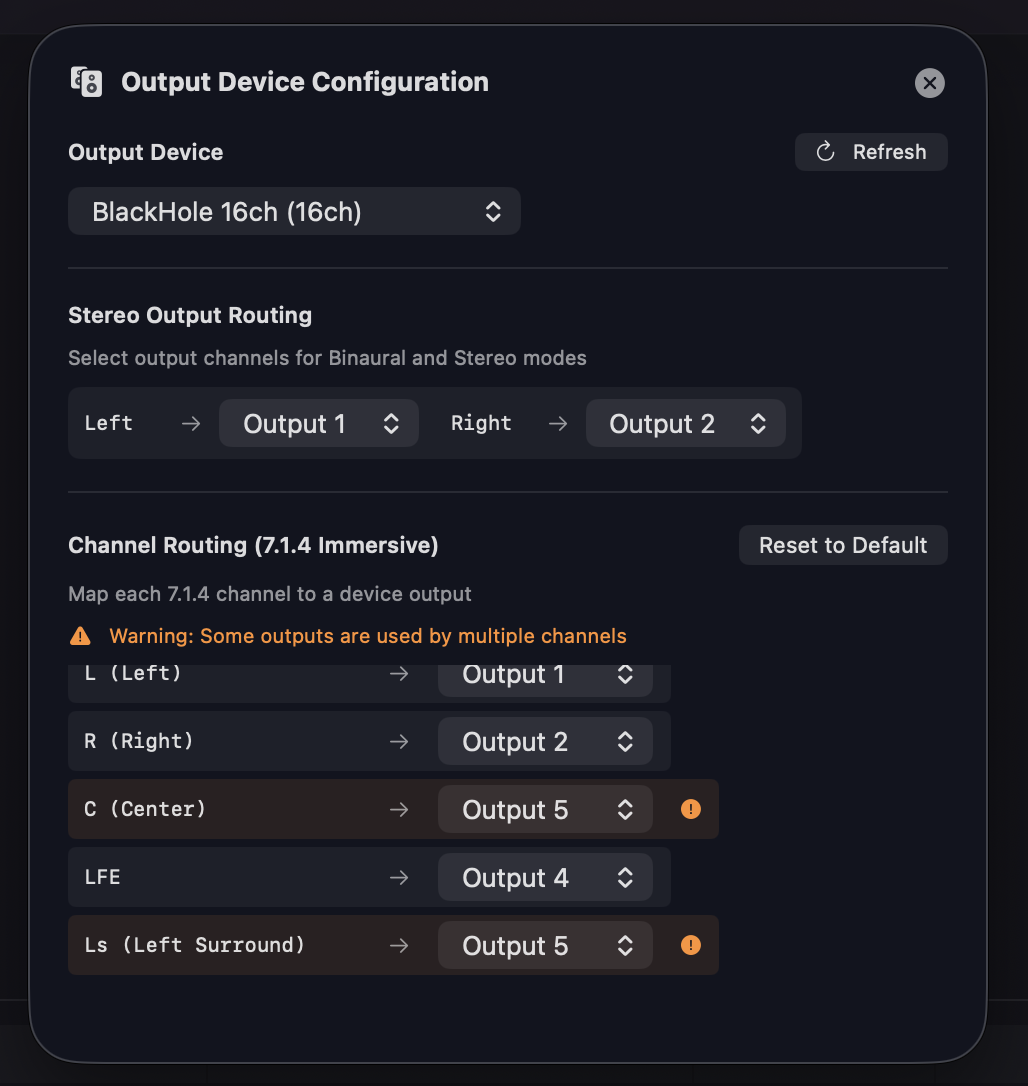 Output Device Configuration

Output Device

Refresh

BlackHole 16ch (16ch)

Stereo Output Routing

Select output channels for Binaural and Stereo modes

Left → Output 1 Right → Output 2

Channel Routing (7.1.4 Immersive)

Reset to Default

Map each 7.1.4 channel to a device output

Warning: Some outputs are used by multiple channels

L (Left) → Output 1

R (Right) → Output 2

C (Center) → Output 5

LFE → Output 4

Ls (Left Surround) → Output 5